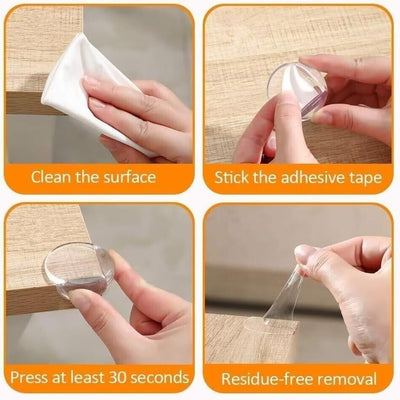 Clean the surface

Stick the adhesive tape

Press at least 30 seconds

Residue-free removal